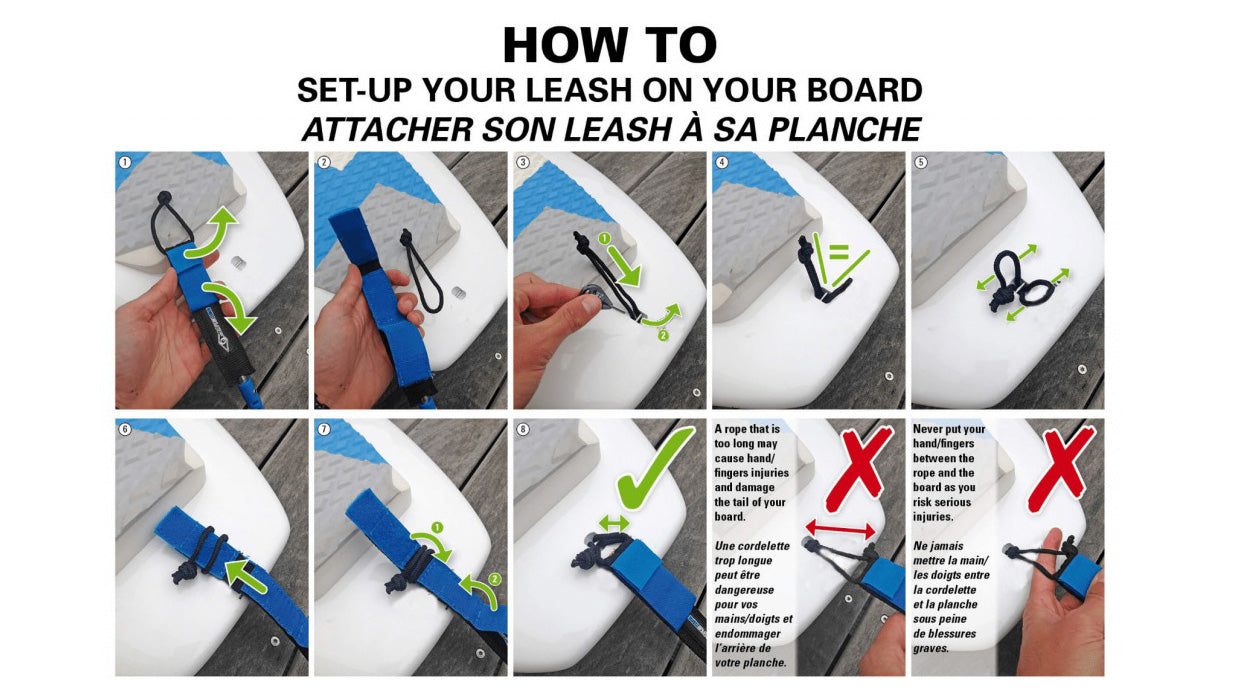 HOW TO
SET-UP YOUR LEASH ON YOUR BOARD
ATTACHER SON LEASH À SA PLANCHE

1

2

3
1
2

4
=

5

6

7
1
2

8

A rope that is too long may cause hand/fingers injuries and damage the tail of your board.

Une cordelette trop longue peut être dangereuse pour vos mains/doigts et endommager l'arrière de votre planche.

Never put your hand/fingers between the rope and the board as you risk serious injuries.

Ne jamais mettre la main/les doigts entre la cordelette et la planche sous peine de blessures graves.